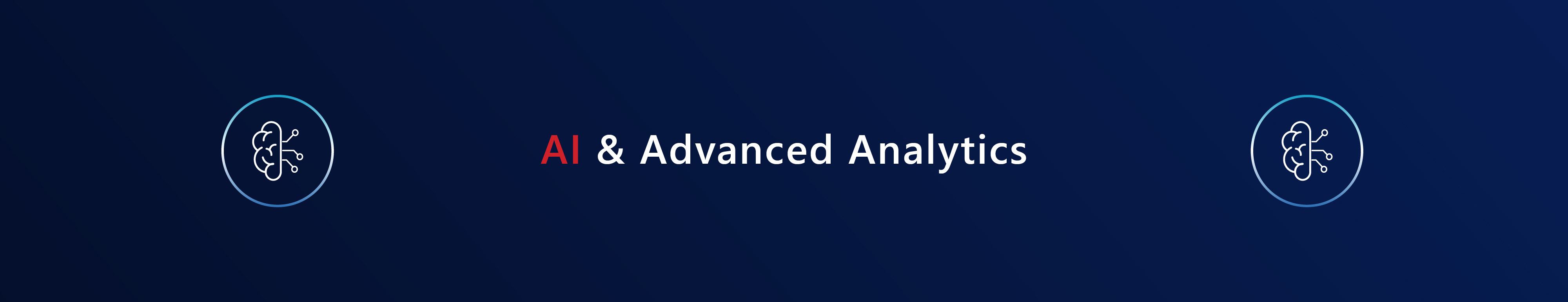 AI & Advanced Analytics