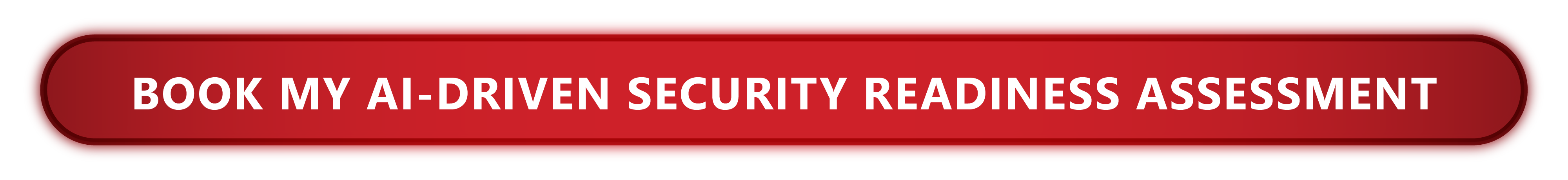 BOOK MY AI-DRIVEN SECURITY READINESS ASSESSMENT