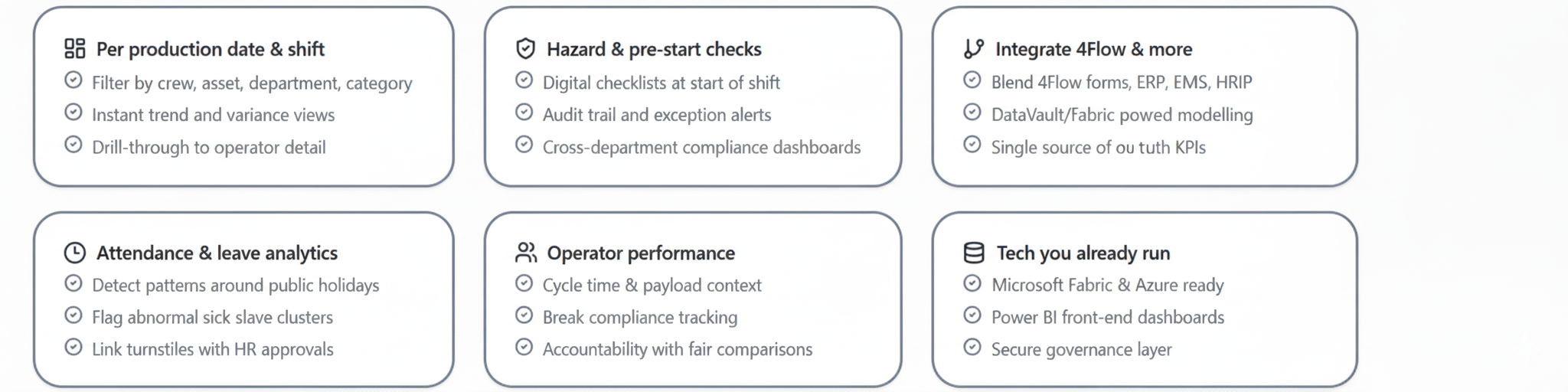 Per production date & shift
Filter by crew, asset, department, category
Instant trend and variance views
Drill-through to operator detail

Hazard & pre-start checks
Digital checklists at start of shift
Audit trail and exception alerts
Cross-department compliance dashboards

Integrate 4Flow & more
Blend 4Flow forms, ERP, EMS, HRIP
DataVault/Fabric powed modelling
Single source of ou tuth KPIs

Attendance & leave analytics
Detect pattems around public holidays
Flag abnormal sick slave clusters
Link turnstiles with HR approvals

Operator performance
Cycle time & payload context
Break compliance tracking
Accountability with fair comparisons

Tech you already run
Microsoft Fabric & Azure ready
Power BI front-end dashboards
Secure governance layer