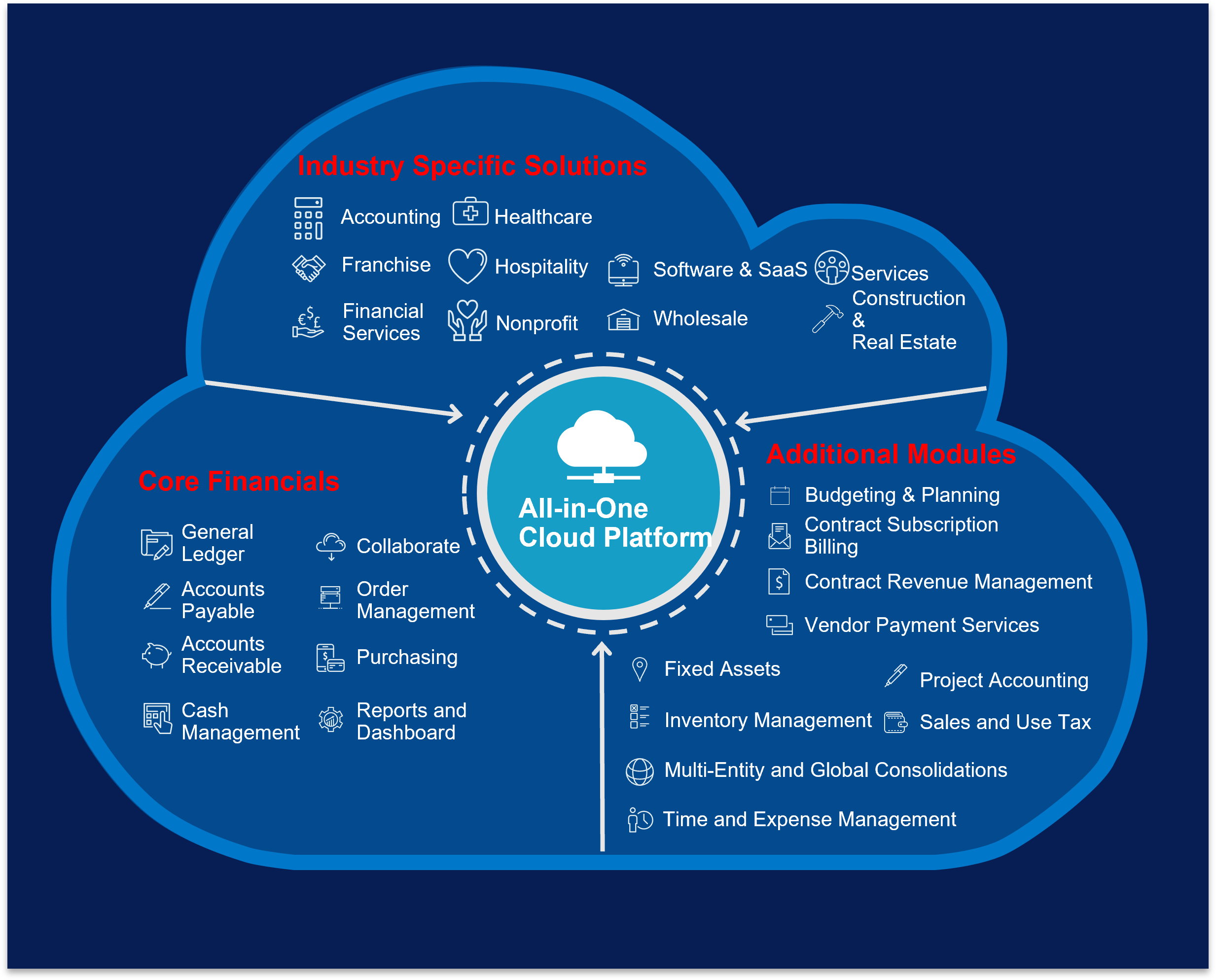 Industry Specific Solutions

Accounting
Healthcare
Franchise
Hospitality
Software & SaaS
Services
Financial Services
Nonprofit
Wholesale
Construction & Real Estate

All-in-One Cloud Platform

Core Financials

General Ledger
Collaborate
Accounts Payable
Order Management
Accounts Receivable
Purchasing
Cash Management
Reports and Dashboard

Additional Modules

Budgeting & Planning
Contract Subscription Billing
Contract Revenue Management
Vendor Payment Services
Fixed Assets
Project Accounting
Inventory Management
Sales and Use Tax
Multi-Entity and Global Consolidations
Time and Expense Management